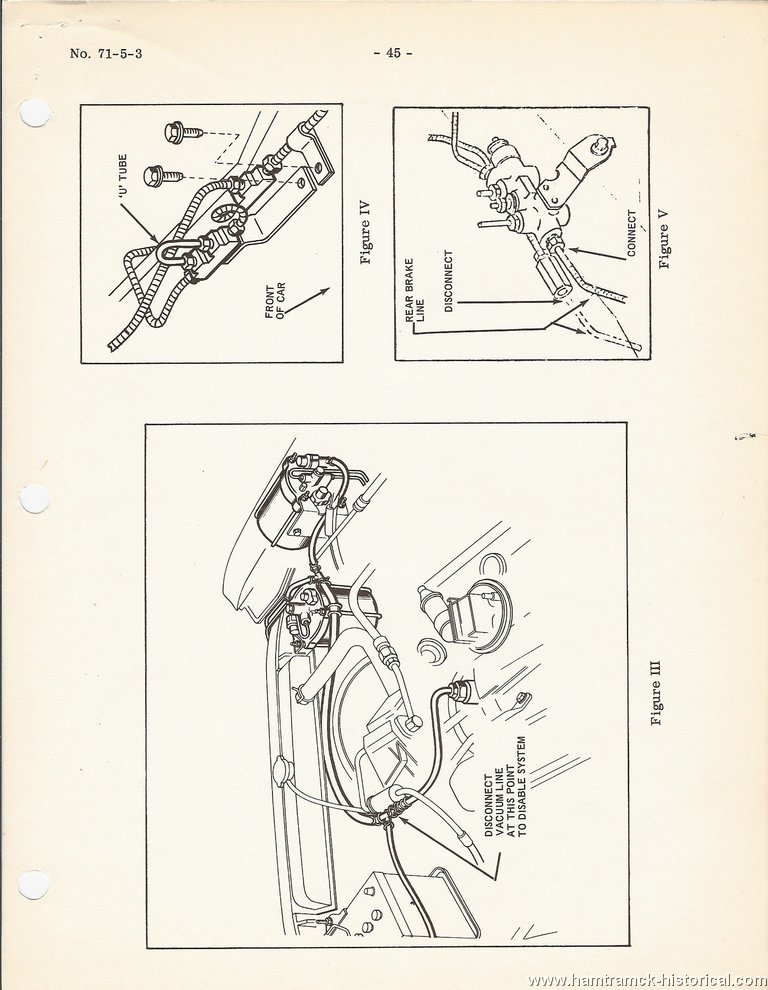 No. 71-5-3

- 45 -

'U' TUBE

FRONT OF CAR

Figure IV

REAR BRAKE LINE

DISCONNECT

CONNECT

Figure V

DISCONNECT VACUUM LINE AT THIS POINT TO DISABLE SYSTEM

Figure III

www.hamtramck-historical.com