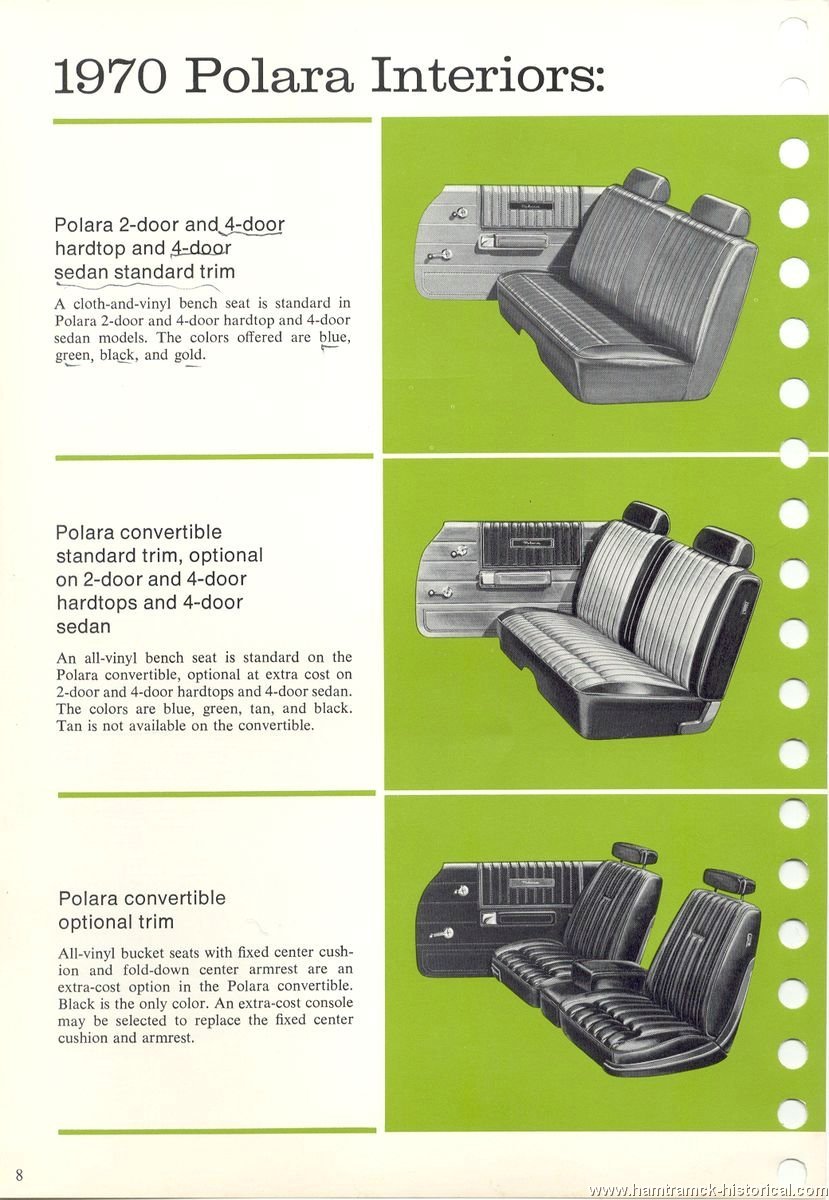 1970 Polara Interiors:

Polara 2-door and 4-door hardtop and 4-door sedan standard trim

A cloth-and-vinyl bench seat is standard in Polara 2-door and 4-door hardtop and 4-door sedan models. The colors offered are blue, green, black, and gold.

Polara convertible standard trim, optional on 2-door and 4-door hardtops and 4-door sedan

An all-vinyl bench seat is standard on the Polara convertible, optional at extra cost on 2-door and 4-door hardtops and 4-door sedan. The colors are blue, green, tan, and black. Tan is not available on the convertible.

Polara convertible optional trim

All-vinyl bucket seats with fixed center cushion and fold-down center armrest are an extra-cost option in the Polara convertible. Black is the only color. An extra-cost console may be selected to replace the fixed center cushion and armrest.

8

www.hamtramck-historical.com