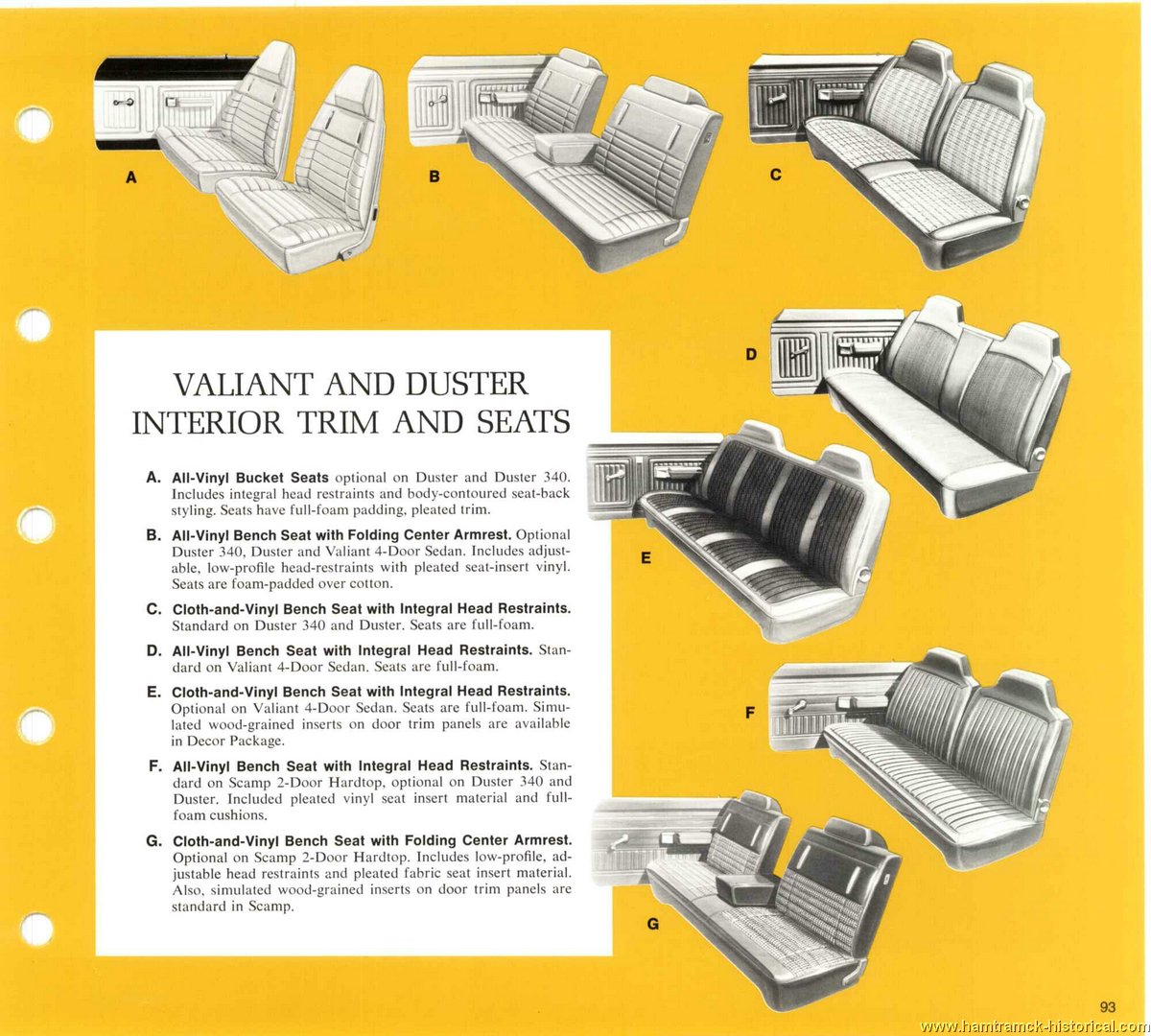 A

B

C

D

E

F

G

VALIANT AND DUSTER INTERIOR TRIM AND SEATS

A. All-Vinyl Bucket Seats optional on Duster and Duster 340. Includes integral head restraints and body-contoured seat-back styling. Seats have full-foam padding, pleated trim.

B. All-Vinyl Bench Seat with Folding Center Armrest. Optional Duster 340, Duster and Valiant 4-Door Sedan. Includes adjustable, low-profile head-restraints with pleated seat-insert vinyl. Seats are foam-padded over cotton.

C. Cloth-and-Vinyl Bench Seat with Integral Head Restraints. Standard on Duster 340 and Duster. Seats are full-foam.

D. All-Vinyl Bench Seat with Integral Head Restraints. Standard on Valiant 4-Door Sedan. Seats are full-foam.

E. Cloth-and-Vinyl Bench Seat with Integral Head Restraints. Optional on Valiant 4-Door Sedan. Seats are full-foam. Simulated wood-grained inserts on door trim panels are available in Decor Package.

F. All-Vinyl Bench Seat with Integral Head Restraints. Standard on Scamp 2-Door Hardtop, optional on Duster 340 and Duster. Included pleated vinyl seat insert material and full-foam cushions.

G. Cloth-and-Vinyl Bench Seat with Folding Center Armrest. Optional on Scamp 2-Door Hardtop. Includes low-profile, adjustable head restraints and pleated fabric seat insert material. Also, simulated wood-grained inserts on door trim panels are standard in Scamp.

93

www.hamtramck-historical.com